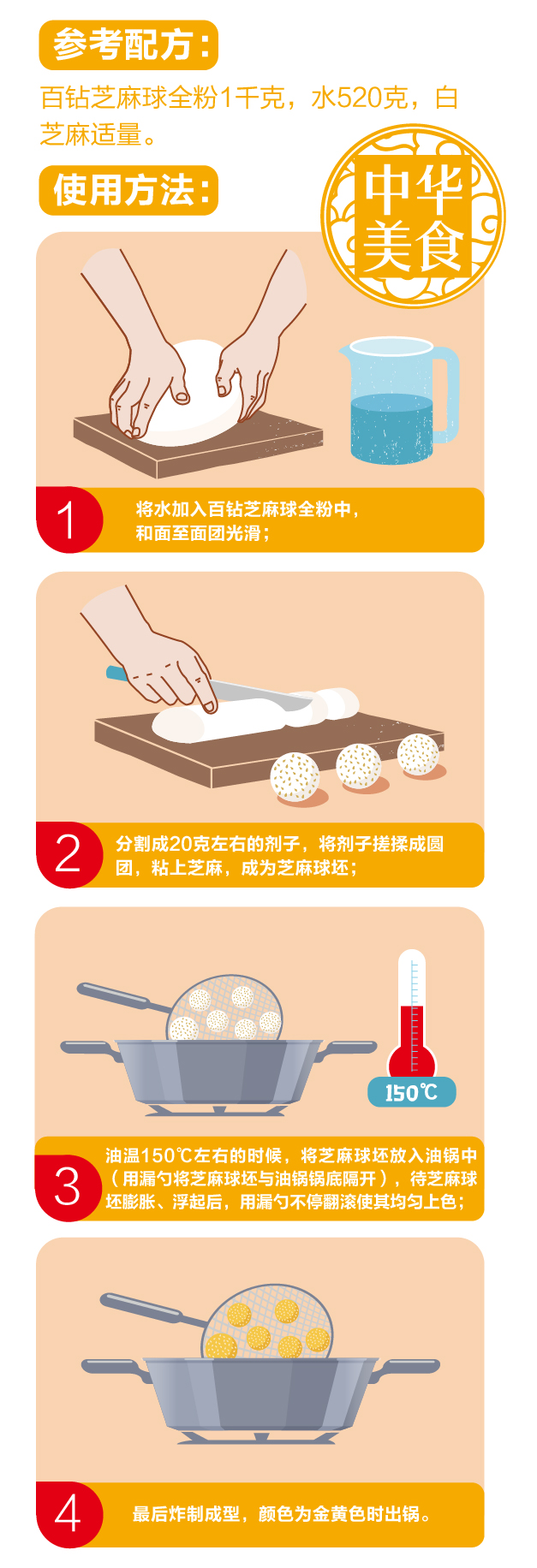 参考配方：

百钻芝麻球全粉1千克，水520克，白芝麻适量。

使用方法：

中华美食

1 将水加入百钻芝麻球全粉中，和面至面团光滑；

2 分割成20克左右的剂子，将剂子搓揉成圆团，粘上芝麻，成为芝麻球坯；

150℃

3 油温150℃左右的时候，将芝麻球坯放入油锅中（用漏勺将芝麻球坯与油锅锅底隔开），待芝麻球坯膨胀、浮起后，用漏勺不停翻滚使其均匀上色；

4 最后炸制成型，颜色为金黄色时出锅。